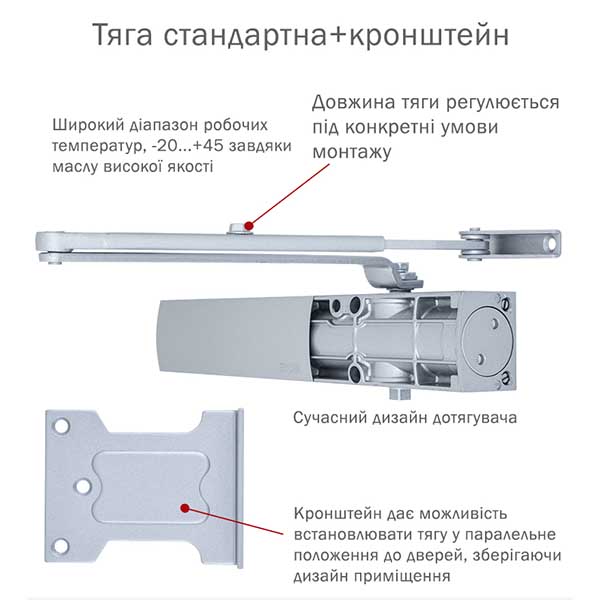 Тяга стандартна+кронштейн

Широкий діапазон робочих температур, -20...+45 завдяки маслу високої якості

Довжина тяги регулюється під конкретні умови монтажу

Сучасний дизайн дотягувача

Кронштейн дає можливість встановлювати тягу у паралельне положення до дверей, зберігаючи дизайн приміщення