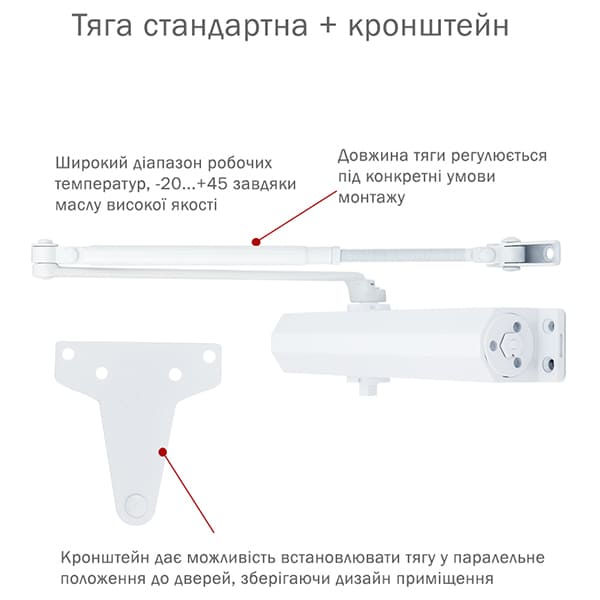 Тяга стандартна + кронштейн

Широкий діапазон робочих температур, -20...+45 завдяки маслу високої якості

Довжина тяги регулюється під конкретні умови монтажу

Кронштейн дає можливість встановлювати тягу у паралельне положення до дверей, зберігаючи дизайн приміщення