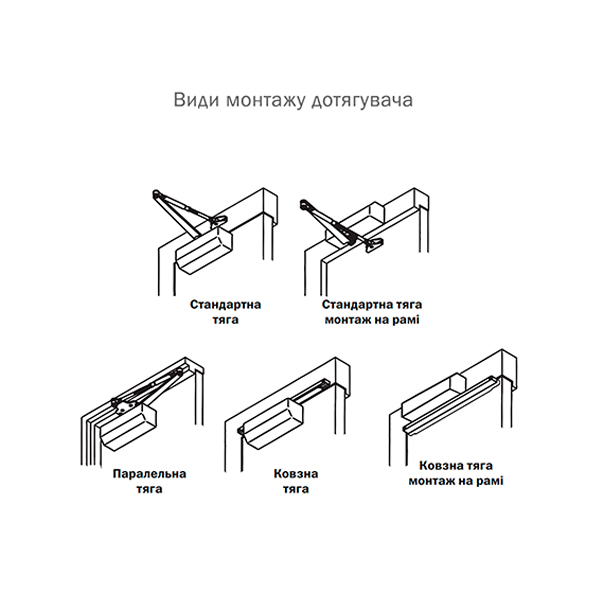 Види монтажу дотягувача

Стандартна тяга

Стандартна тяга монтаж на рамі

Паралельна тяга

Ковзна тяга

Ковзна тяга монтаж на рамі