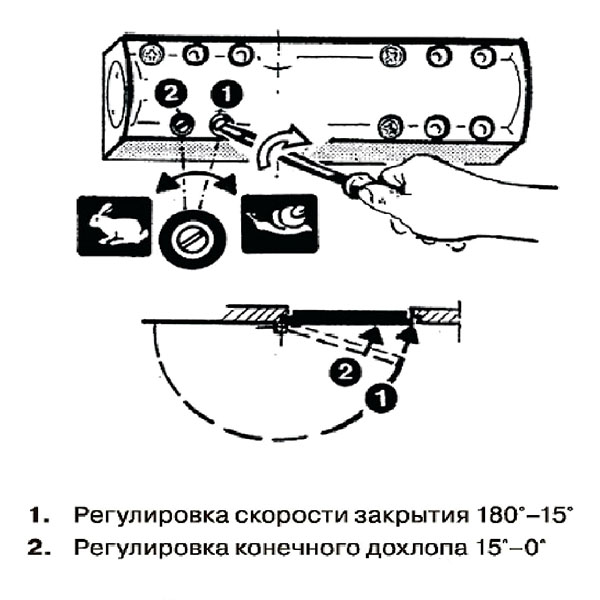 2
1
2
1
1. Регулировка скорости закрытия 180°–15°
2. Регулировка конечного дохлопа 15°–0°