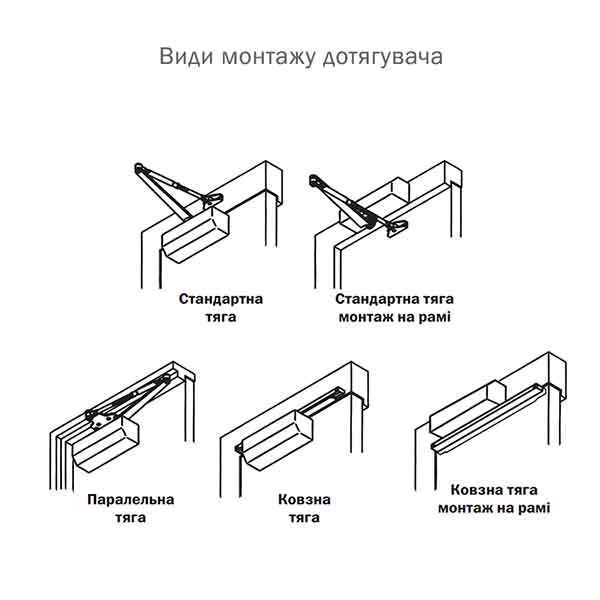 Види монтажу дотягувача

Стандартна тяга

Стандартна тяга монтаж на рамі

Паралельна тяга

Ковзна тяга

Ковзна тяга монтаж на рамі