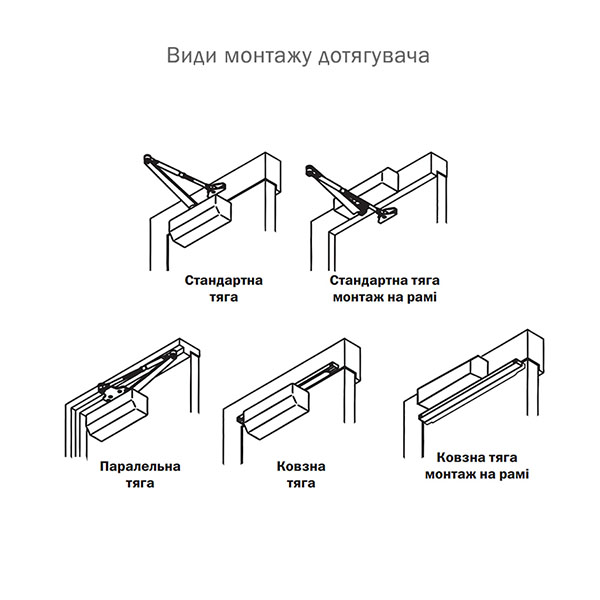 Види монтажу дотягувача

Стандартна тяга

Стандартна тяга монтаж на рамі

Паралельна тяга

Ковзна тяга

Ковзна тяга монтаж на рамі