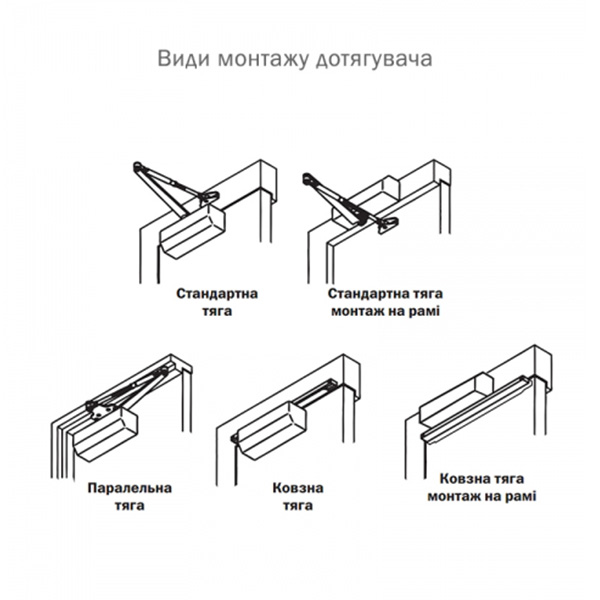 Види монтажу дотягувача

Стандартна тяга

Стандартна тяга монтаж на рамі

Паралельна тяга

Ковзна тяга

Ковзна тяга монтаж на рамі