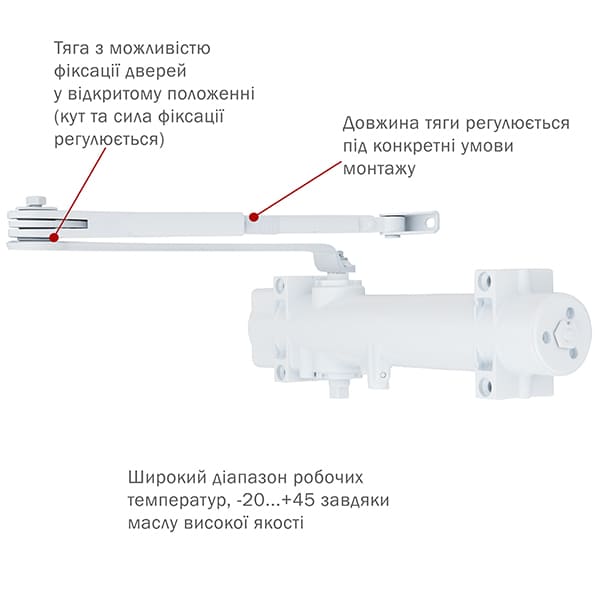 Тяга з можливістю фіксації дверей у відкритому положенні (кут та сила фіксації регулюється)

Довжина тяги регулюється під конкретні умови монтажу

Широкий діапазон робочих температур, -20...+45 завдяки маслу високої якості