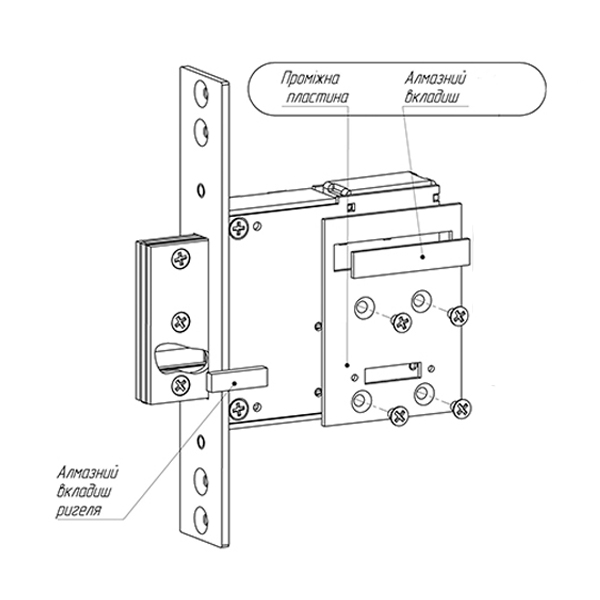 Проміжна пластина

Алмазний вкладиш

Алмазний вкладиш ригеля