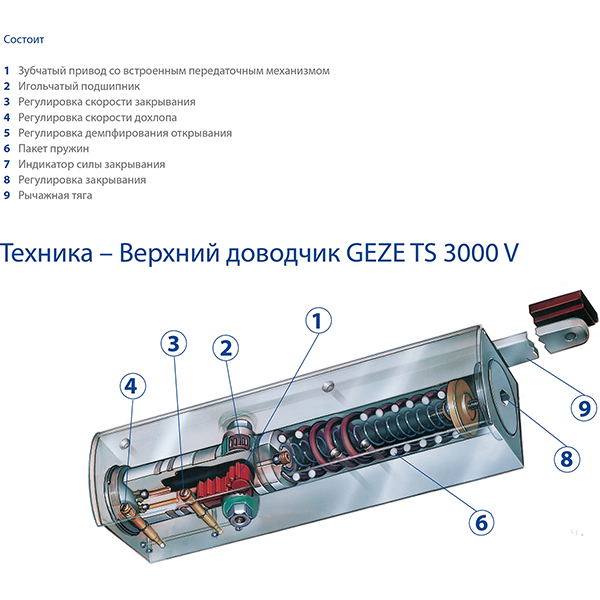 Состоит

1 Зубчатый привод со встроенным передаточным механизмом
2 Игольчатый подшипник
3 Регулировка скорости закрывания
4 Регулировка скорости дохлопа
5 Регулировка демпфирования открывания
6 Пакет пружин
7 Индикатор силы закрывания
8 Регулировка закрывания
9 Рычажная тяга

Техника – Верхний доводчик GEZE TS 3000 V

1
2
3
4
9
8
6