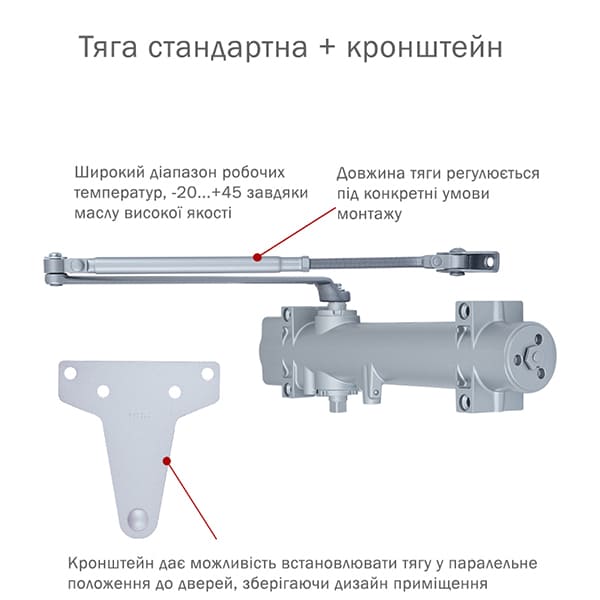 Тяга стандартна + кронштейн

Широкий діапазон робочих температур, -20...+45 завдяки маслу високої якості

Довжина тяги регулюється під конкретні умови монтажу

Кронштейн дає можливість встановлювати тягу у паралельне положення до дверей, зберігаючи дизайн приміщення