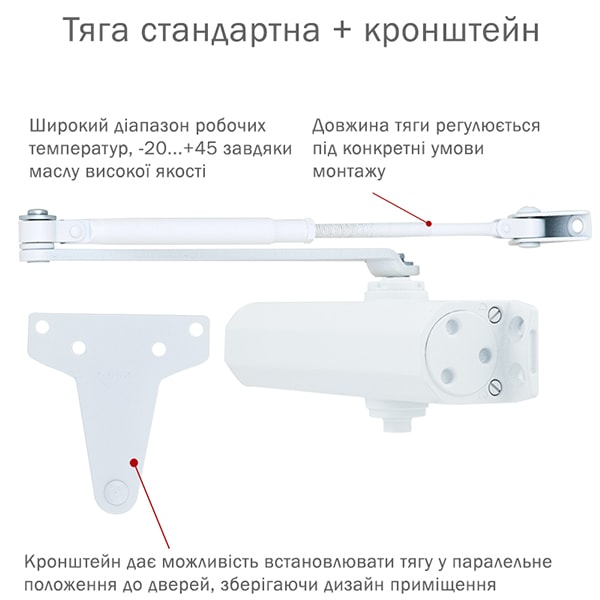 Тяга стандартна + кронштейн

Широкий діапазон робочих температур, -20...+45 завдяки маслу високої якості

Довжина тяги регулюється під конкретні умови монтажу

Кронштейн дає можливість встановлювати тягу у паралельне положення до дверей, зберігаючи дизайн приміщення